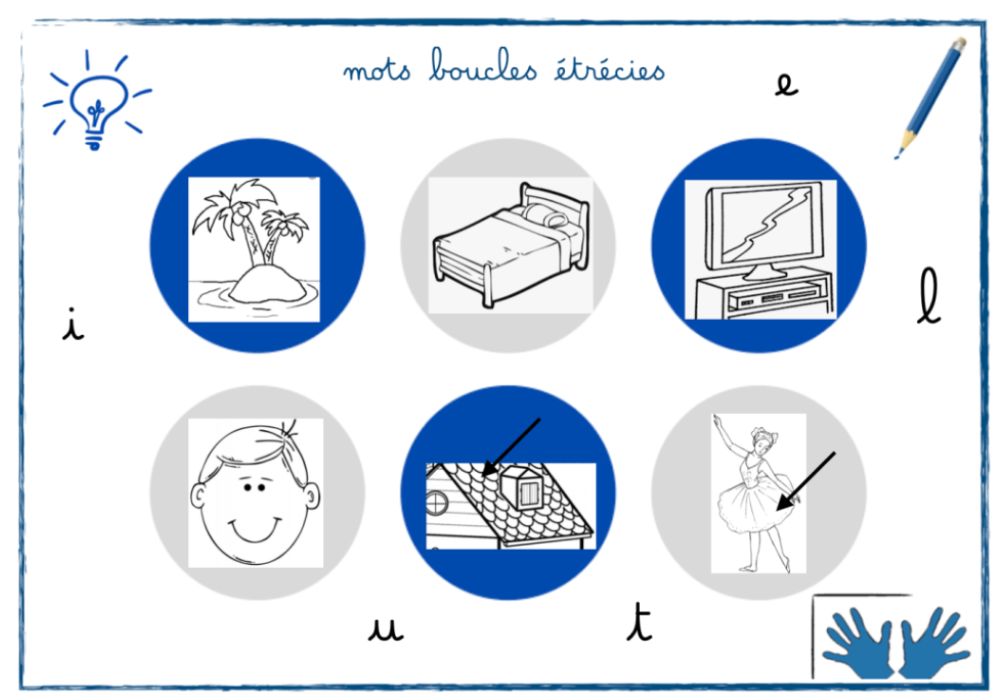 mots boucles étrécies

e

i

l

u

t