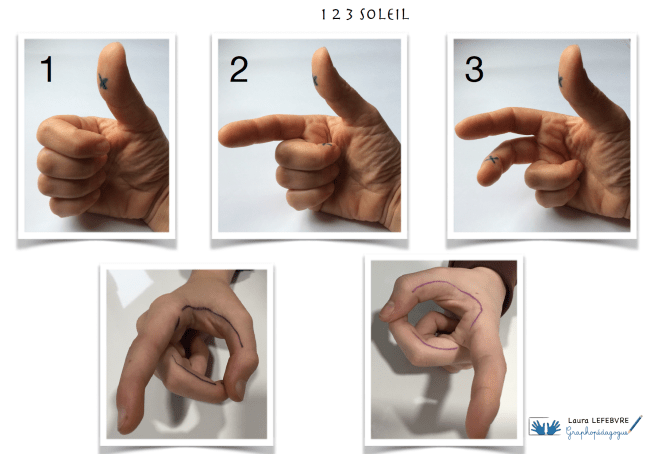 1 2 3 SOLEIL

1

2

3

Laura LEFEBVRE
Graphopédagogue